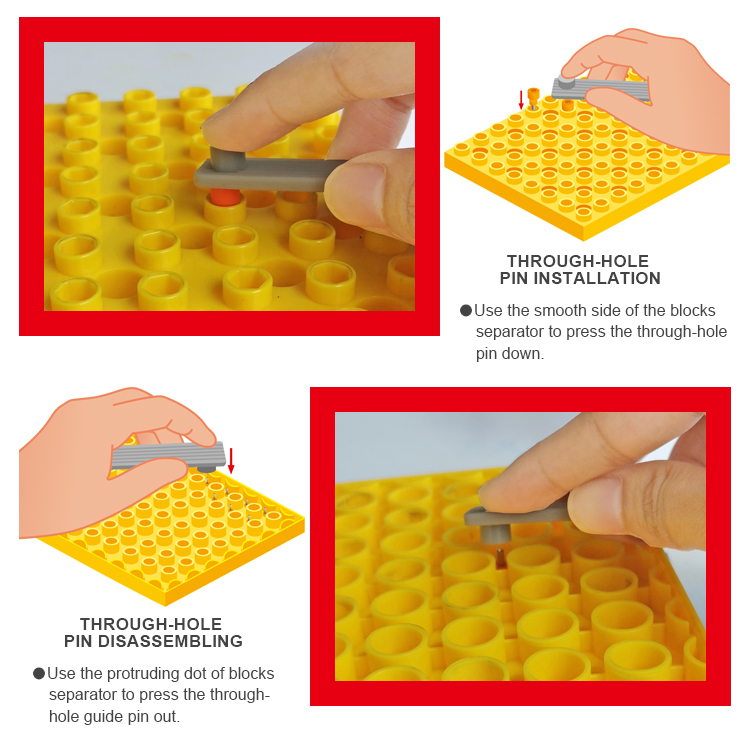 THROUGH-HOLE
PIN INSTALLATION

●Use the smooth side of the blocks separator to press the through-hole pin down.

THROUGH-HOLE
PIN DISASSEMBLING

●Use the protruding dot of blocks separator to press the through-hole guide pin out.